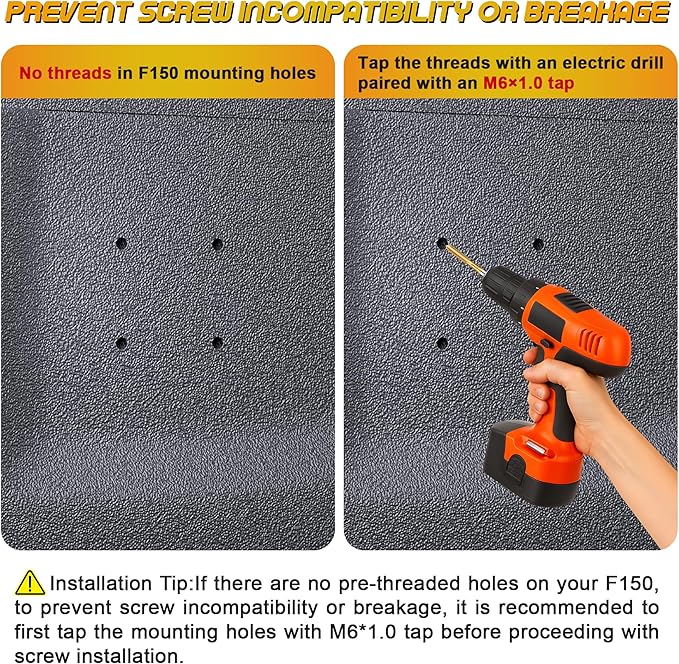 PREVENT SCREW INCOMPATIBILITY OR BREAKAGE

No threads in F150 mounting holes

Tap the threads with an electric drill paired with an M6×1.0 tap

Installation Tip:If there are no pre-threaded holes on your F150, to prevent screw incompatibility or breakage, it is recommended to first tap the mounting holes with M6*1.0 tap before proceeding with screw installation.