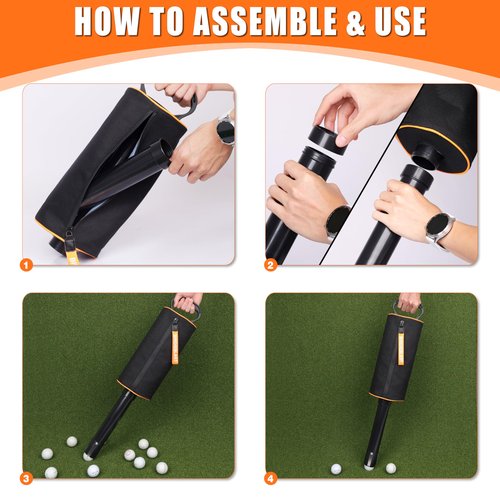 HOW TO ASSEMBLE & USE

1

2

3

4