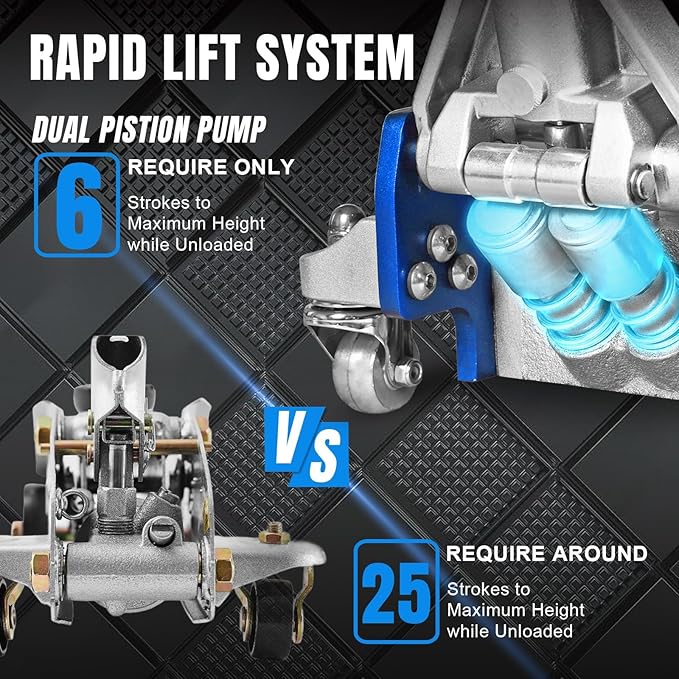 RAPID LIFT SYSTEM

DUAL PISTION PUMP

6

REQUIRE ONLY

Strokes to Maximum Height while Unloaded

VS

25

REQUIRE AROUND

Strokes to Maximum Height while Unloaded