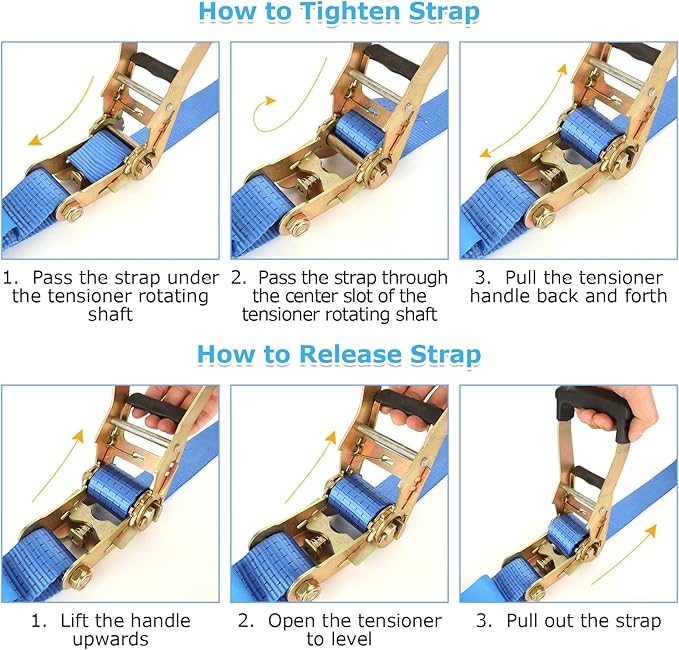 How to Tighten Strap

1. Pass the strap under the tensioner rotating shaft

2. Pass the strap through the center slot of the tensioner rotating shaft

3. Pull the tensioner handle back and forth

How to Release Strap

1. Lift the handle upwards

2. Open the tensioner to level

3. Pull out the strap