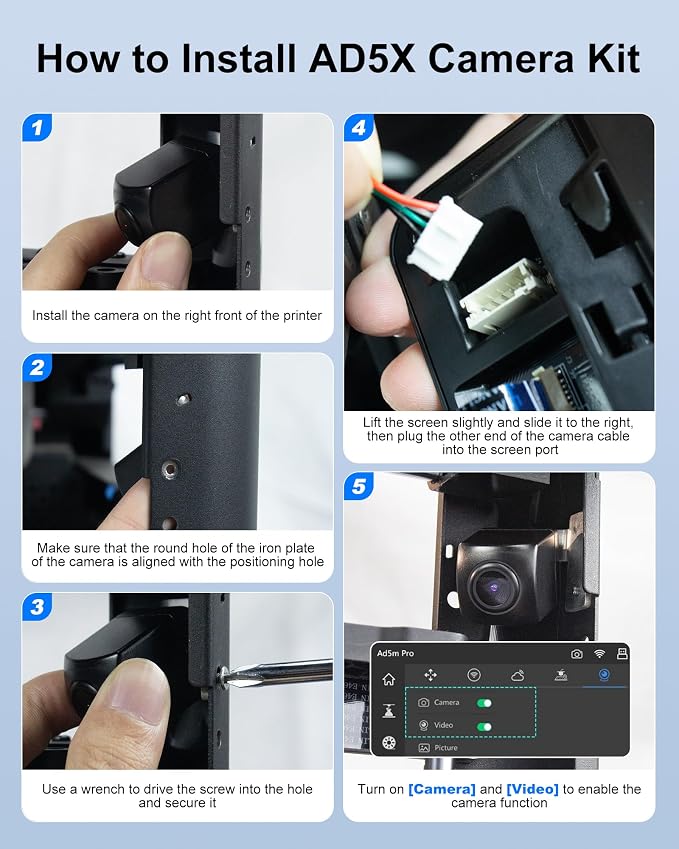 How to Install AD5X Camera Kit

1

Install the camera on the right front of the printer

2

Make sure that the round hole of the iron plate of the camera is aligned with the positioning hole

3

Use a wrench to drive the screw into the hole and secure it

4

Lift the screen slightly and slide it to the right, then plug the other end of the camera cable into the screen port

5

Ad5m Pro

Camera

Video

Picture

Turn on [Camera] and [Video] to enable the camera function