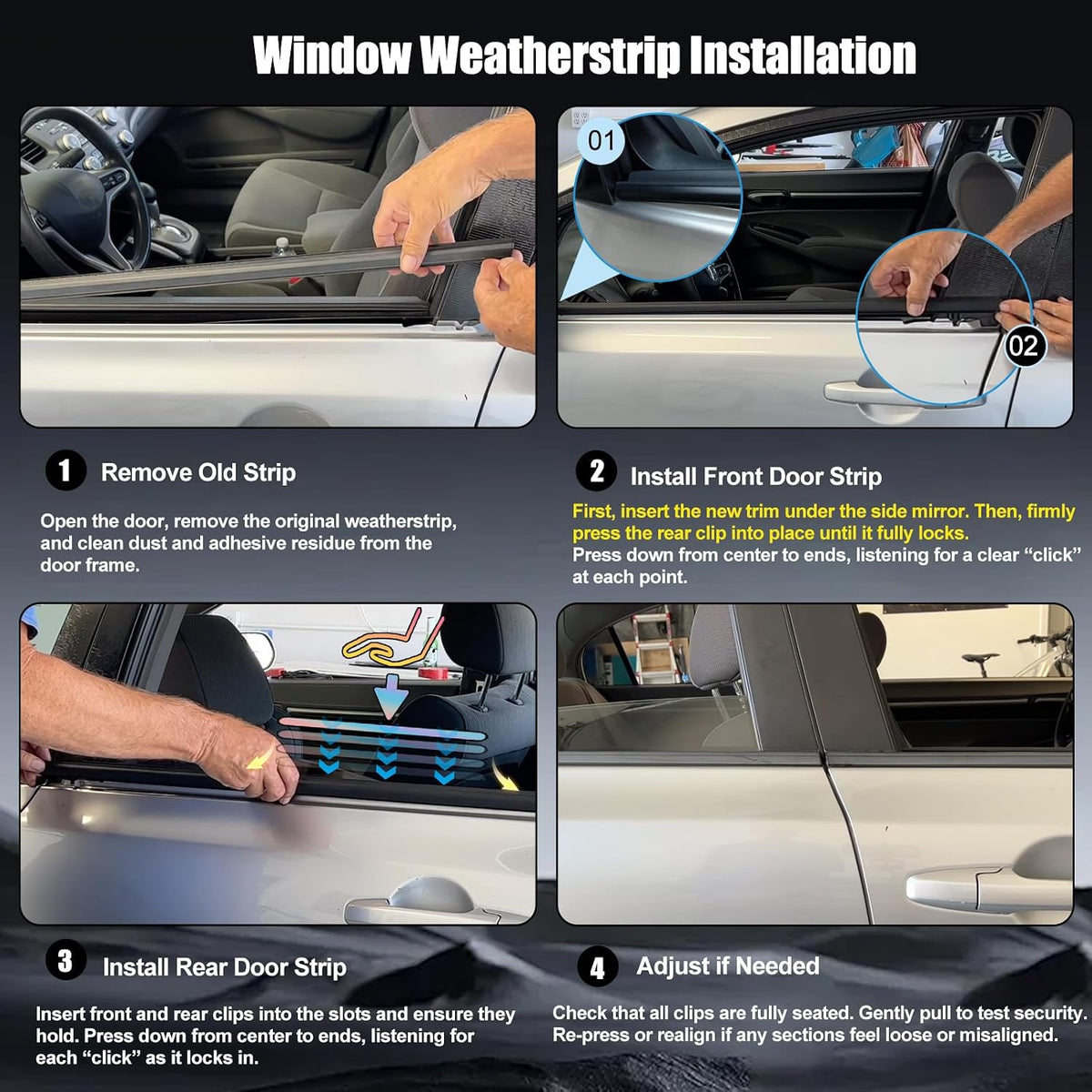 Window Weatherstrip Installation

01

02

1 Remove Old Strip

Open the door, remove the original weatherstrip, and clean dust and adhesive residue from the door frame.

2 Install Front Door Strip

First, insert the new trim under the side mirror. Then, firmly press the rear clip into place until it fully locks.
Press down from center to ends, listening for a clear "click" at each point.

3 Install Rear Door Strip

Insert front and rear clips into the slots and ensure they hold. Press down from center to ends, listening for each "click" as it locks in.

4 Adjust if Needed

Check that all clips are fully seated. Gently pull to test security. Re-press or realign if any sections feel loose or misaligned.