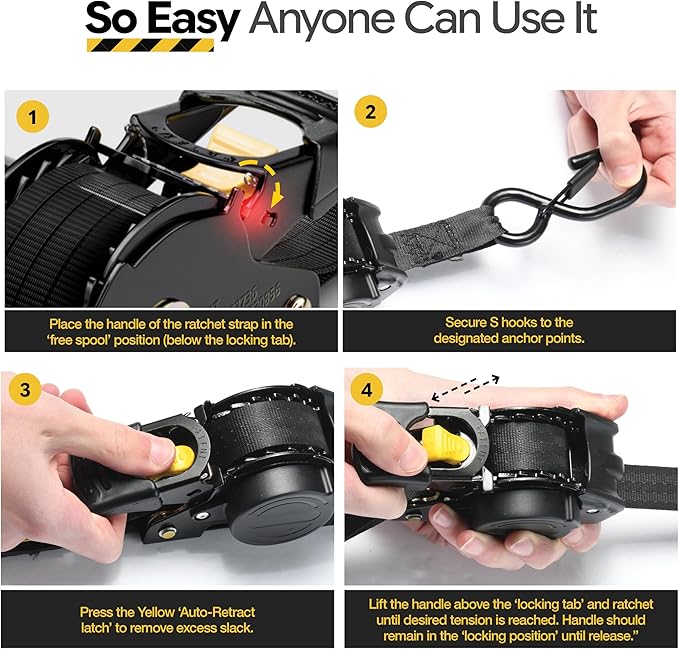 So Easy Anyone Can Use It

1

Place the handle of the ratchet strap in the 'free spool' position (below the locking tab).

2

Secure S hooks to the designated anchor points.

3

Press the Yellow 'Auto-Retract latch' to remove excess slack.

4

Lift the handle above the 'locking tab' and ratchet until desired tension is reached. Handle should remain in the 'locking position' until release."