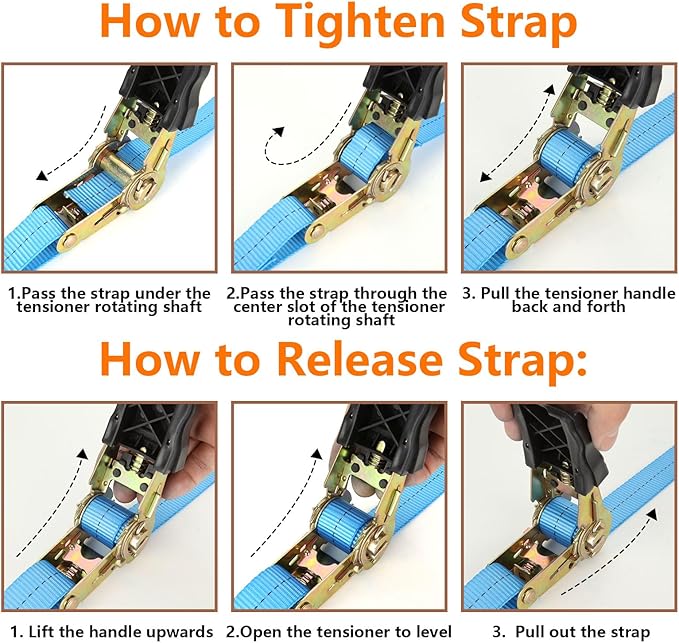 How to Tighten Strap

1.Pass the strap under the tensioner rotating shaft

2.Pass the strap through the center slot of the tensioner rotating shaft

3. Pull the tensioner handle back and forth

How to Release Strap:

1. Lift the handle upwards

2.Open the tensioner to level

3. Pull out the strap