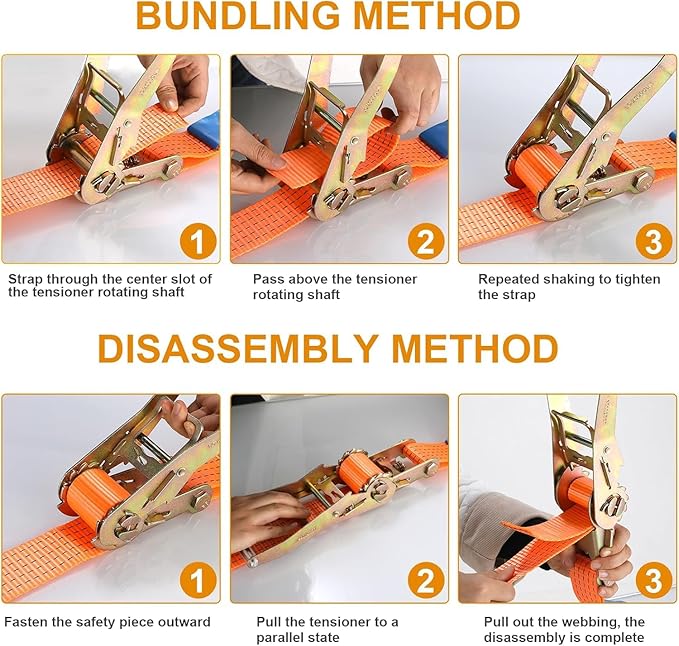 BUNDLING METHOD

1

Strap through the center slot of the tensioner rotating shaft

2

Pass above the tensioner rotating shaft

3

Repeated shaking to tighten the strap

DISASSEMBLY METHOD

1

Fasten the safety piece outward

2

Pull the tensioner to a parallel state

3

Pull out the webbing, the disassembly is complete