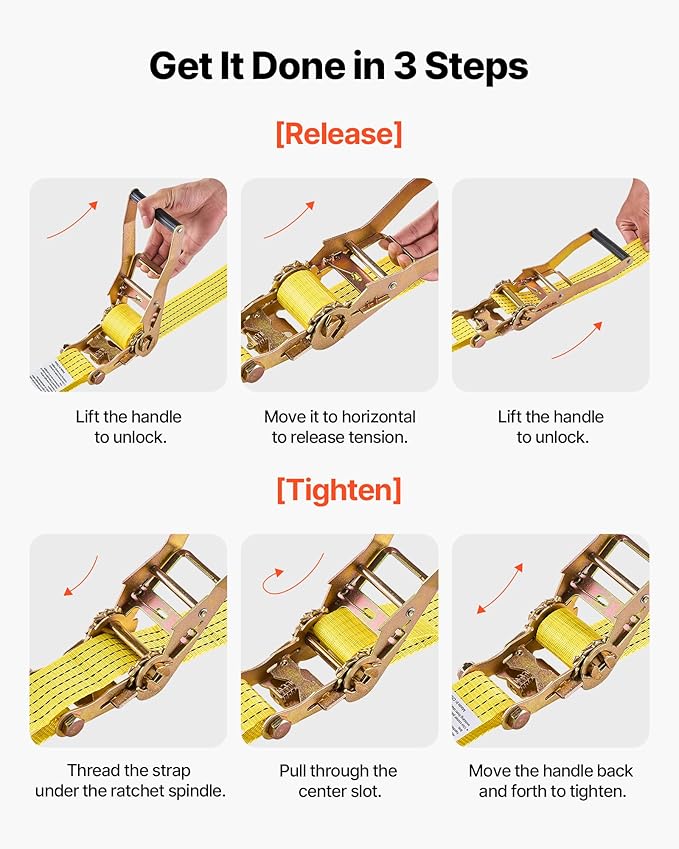 Get It Done in 3 Steps

[Release]

Lift the handle to unlock.

Move it to horizontal to release tension.

Lift the handle to unlock.

[Tighten]

Thread the strap under the ratchet spindle.

Pull through the center slot.

Move the handle back and forth to tighten.