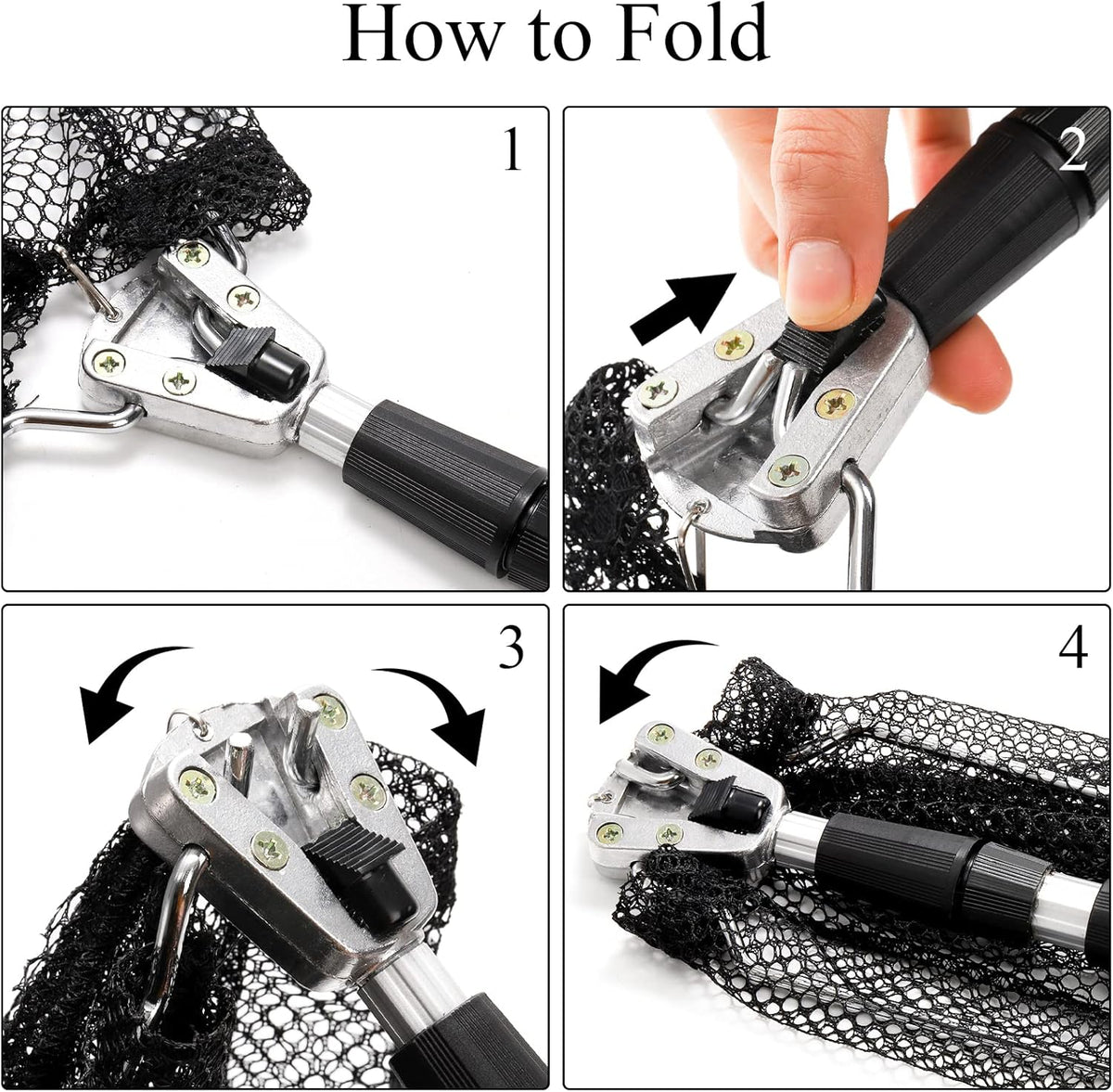 How to Fold

1

2

3

4