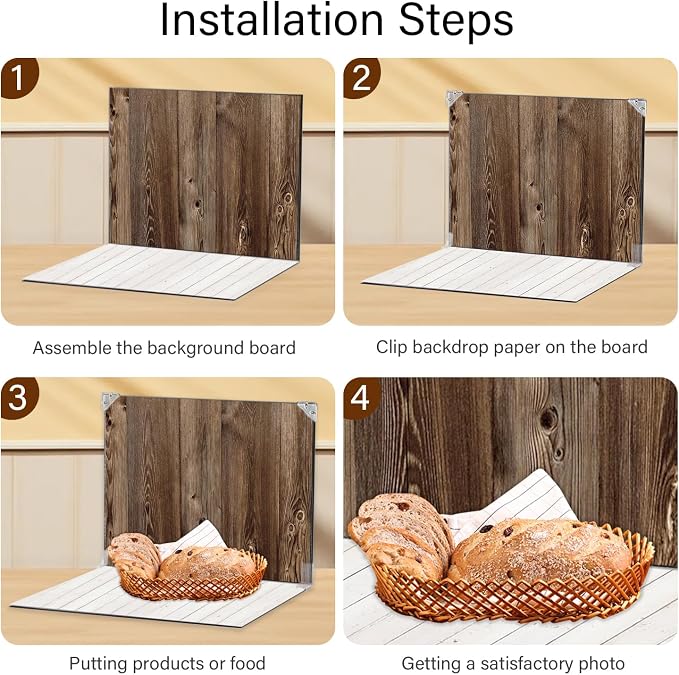 Installation Steps

1

Assemble the background board

2

Clip backdrop paper on the board

3

Putting products or food

4

Getting a satisfactory photo