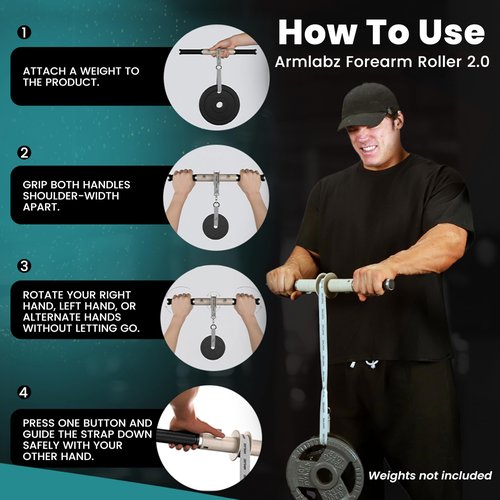 How To Use
Armlabz Forearm Roller 2.0

1
ATTACH A WEIGHT TO THE PRODUCT.

2
GRIP BOTH HANDLES SHOULDER-WIDTH APART.

3
ROTATE YOUR RIGHT HAND, LEFT HAND, OR ALTERNATE HANDS WITHOUT LETTING GO.

4
PRESS ONE BUTTON AND GUIDE THE STRAP DOWN SAFELY WITH YOUR OTHER HAND.

Weights not included