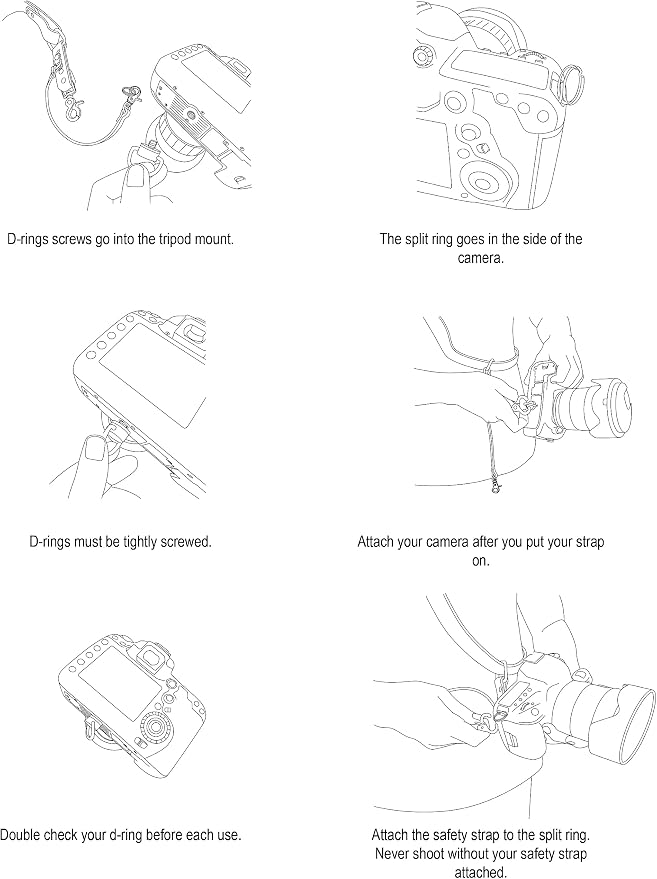 D-rings screws go into the tripod mount.

The split ring goes in the side of the camera.

D-rings must be tightly screwed.

Attach your camera after you put your strap on.

Double check your d-ring before each use.

Attach the safety strap to the split ring. Never shoot without your safety strap attached.