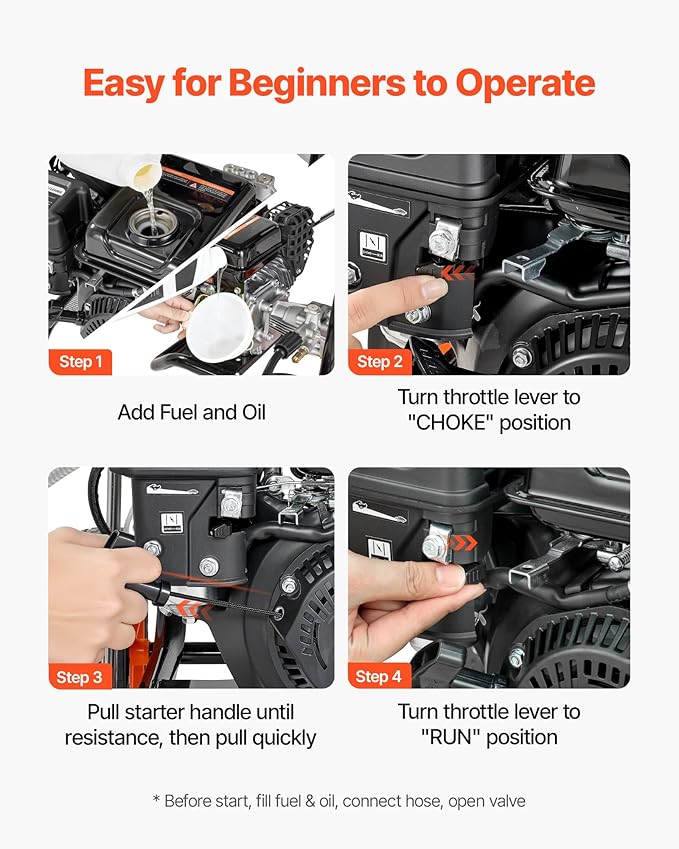 Easy for Beginners to Operate

Step 1

Add Fuel and Oil

Step 2

Turn throttle lever to "CHOKE" position

Step 3

Pull starter handle until resistance, then pull quickly

Step 4

Turn throttle lever to "RUN" position

* Before start, fill fuel & oil, connect hose, open valve