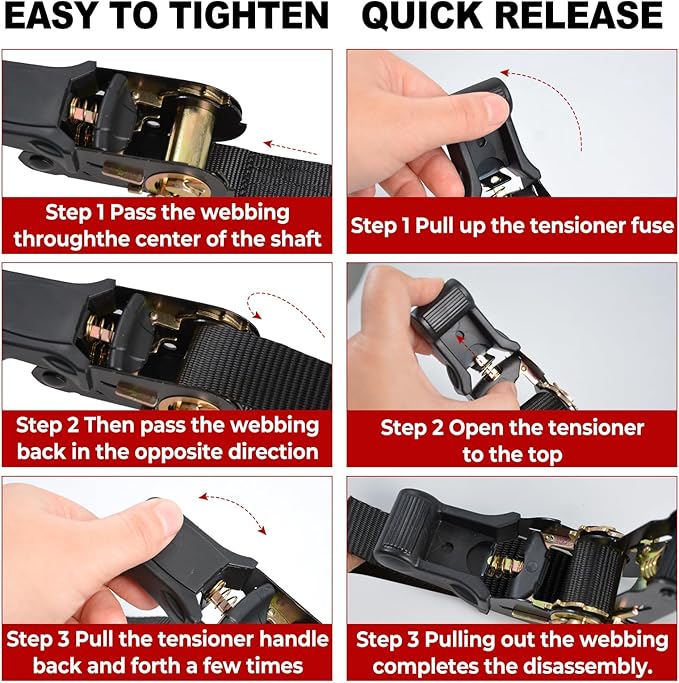 EASY TO TIGHTEN

Step 1 Pass the webbing throughthe center of the shaft

Step 2 Then pass the webbing back in the opposite direction

Step 3 Pull the tensioner handle back and forth a few times

QUICK RELEASE

Step 1 Pull up the tensioner fuse

Step 2 Open the tensioner to the top

Step 3 Pulling out the webbing completes the disassembly.