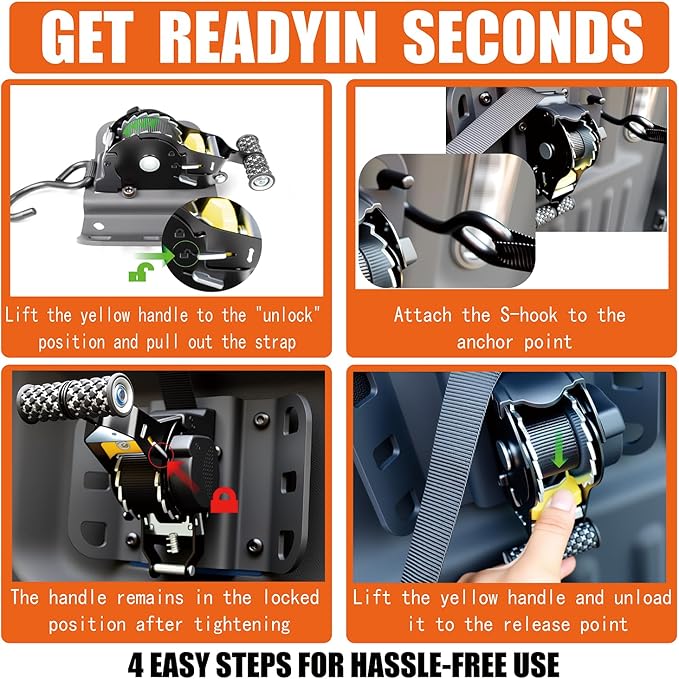 GET READYIN SECONDS

Lift the yellow handle to the "unlock" position and pull out the strap

Attach the S-hook to the anchor point

The handle remains in the locked position after tightening

Lift the yellow handle and unload it to the release point

4 EASY STEPS FOR HASSLE-FREE USE