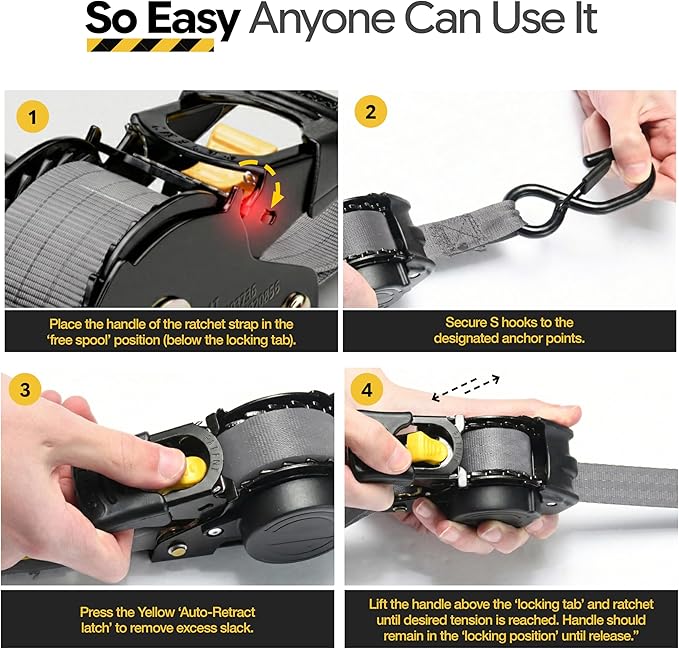 So Easy Anyone Can Use It

1

Place the handle of the ratchet strap in the 'free spool' position (below the locking tab).

2

Secure S hooks to the designated anchor points.

3

Press the Yellow 'Auto-Retract latch' to remove excess slack.

4

Lift the handle above the 'locking tab' and ratchet until desired tension is reached. Handle should remain in the 'locking position' until release."