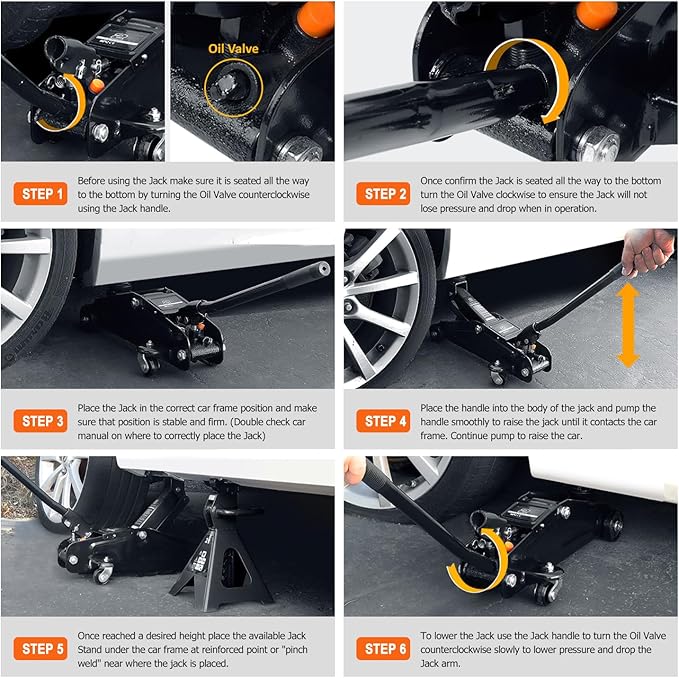 Oil Valve

STEP 1 Before using the Jack make sure it is seated all the way to the bottom by turning the Oil Valve counterclockwise using the Jack handle.

STEP 2 Once confirm the Jack is seated all the way to the bottom turn the Oil Valve clockwise to ensure the Jack will not lose pressure and drop when in operation.

STEP 3 Place the Jack in the correct car frame position and make sure that position is stable and firm. (Double check car manual on where to correctly place the Jack)

STEP 4 Place the handle into the body of the jack and pump the handle smoothly to raise the jack until it contacts the car frame. Continue pump to raise the car.

STEP 5 Once reached a desired height place the available Jack Stand under the car frame at reinforced point or "pinch weld" near where the jack is placed.

STEP 6 To lower the Jack use the Jack handle to turn the Oil Valve counterclockwise slowly to lower pressure and drop the Jack arm.