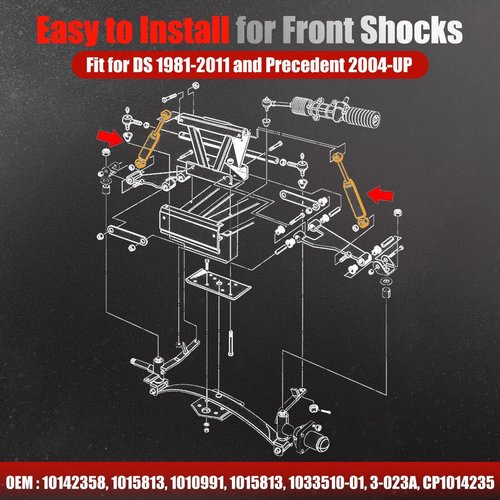 Easy to Install for Front Shocks

Fit for DS 1981-2011 and Precedent 2004-UP

OEM : 10142358, 1015813, 1010991, 1015813, 1033510-01, 3-023A, CP1014235