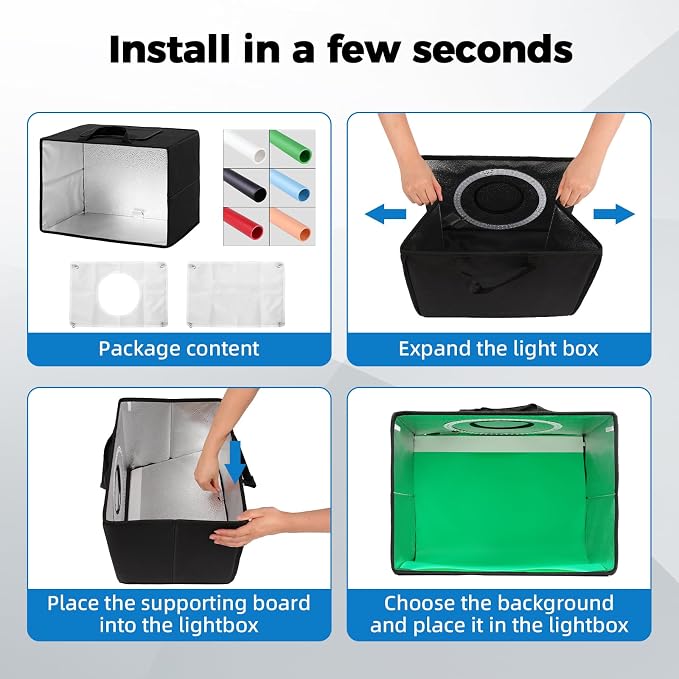 Install in a few seconds

Package content

Expand the light box

Place the supporting board into the lightbox

Choose the background and place it in the lightbox