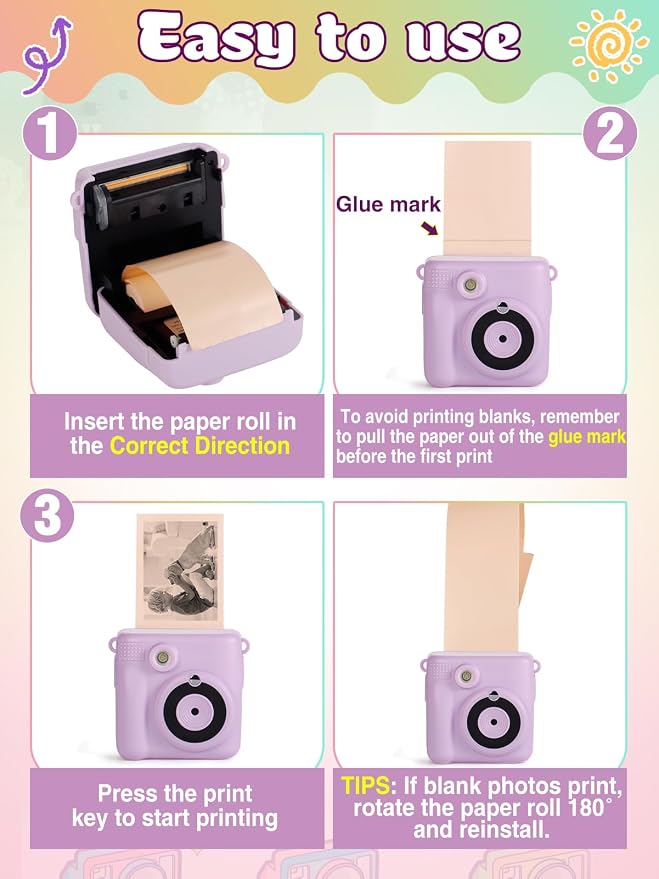 Easy to use

1

Insert the paper roll in the Correct Direction

2

Glue mark

To avoid printing blanks, remember to pull the paper out of the glue mark before the first print

3

Press the print key to start printing

TIPS: If blank photos print, rotate the paper roll 180° and reinstall.