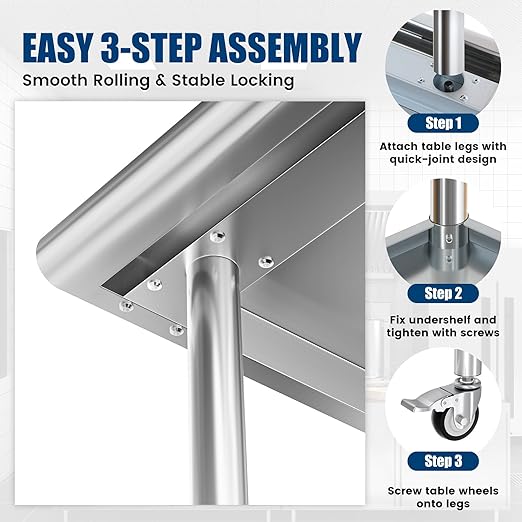 EASY 3-STEP ASSEMBLY
Smooth Rolling & Stable Locking

Step 1
Attach table legs with quick-joint design

Step 2
Fix undershelf and tighten with screws

Step 3
Screw table wheels onto legs