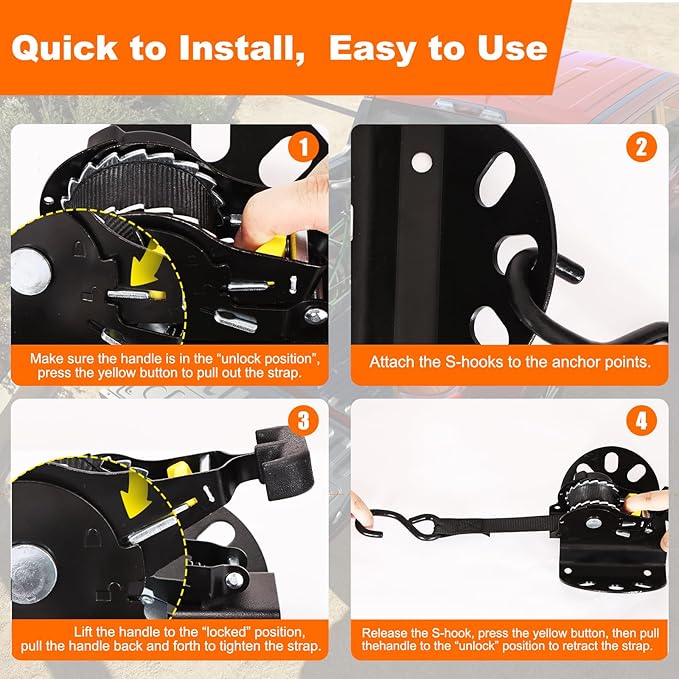 Quick to Install, Easy to Use

1

Make sure the handle is in the "unlock position", press the yellow button to pull out the strap.

2

Attach the S-hooks to the anchor points.

3

Lift the handle to the "locked" position, pull the handle back and forth to tighten the strap.

4

Release the S-hook, press the yellow button, then pull thehandle to the "unlock" position to retract the strap.