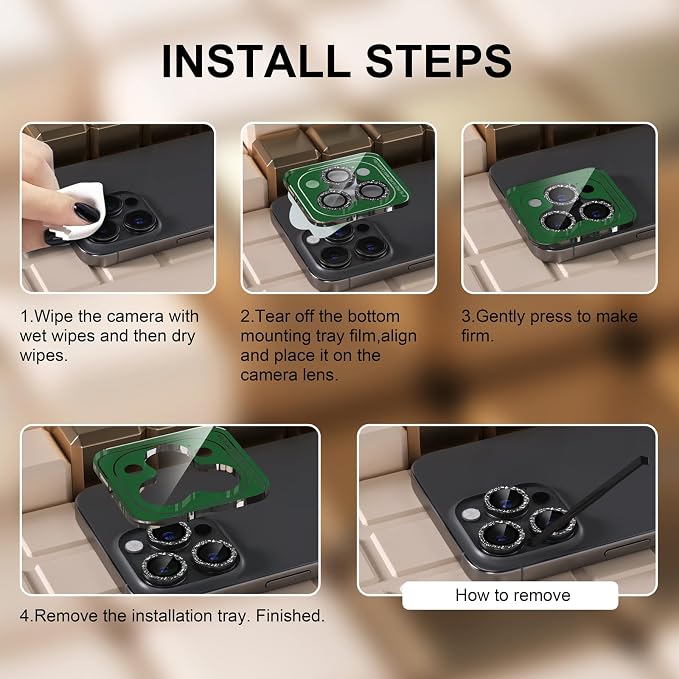 INSTALL STEPS

1.Wipe the camera with wet wipes and then dry wipes.

2.Tear off the bottom mounting tray film,align and place it on the camera lens.

3.Gently press to make firm.

4.Remove the installation tray. Finished.

How to remove