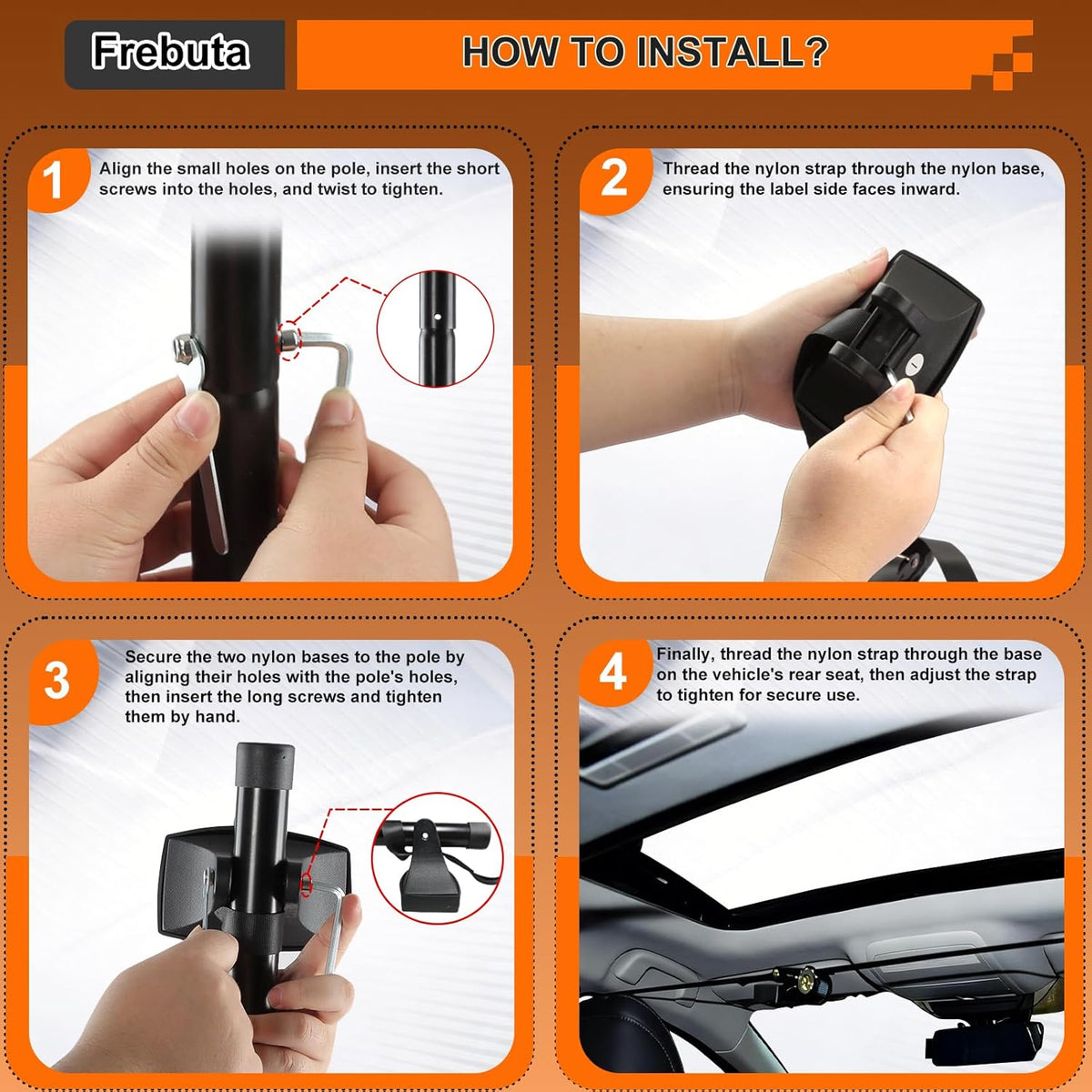 Frebuta

HOW TO INSTALL?

1 Align the small holes on the pole, insert the short screws into the holes, and twist to tighten.

2 Thread the nylon strap through the nylon base, ensuring the label side faces inward.

3 Secure the two nylon bases to the pole by aligning their holes with the pole's holes, then insert the long screws and tighten them by hand.

4 Finally, thread the nylon strap through the base on the vehicle's rear seat, then adjust the strap to tighten for secure use.