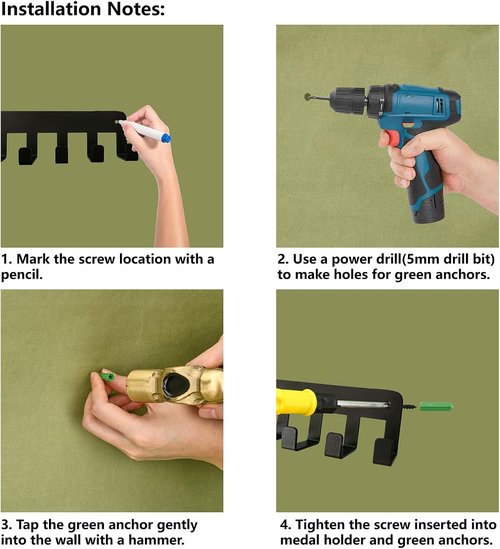 Installation Notes:

1. Mark the screw location with a pencil.

2. Use a power drill(5mm drill bit) to make holes for green anchors.

3. Tap the green anchor gently into the wall with a hammer.

4. Tighten the screw inserted into medal holder and green anchors.