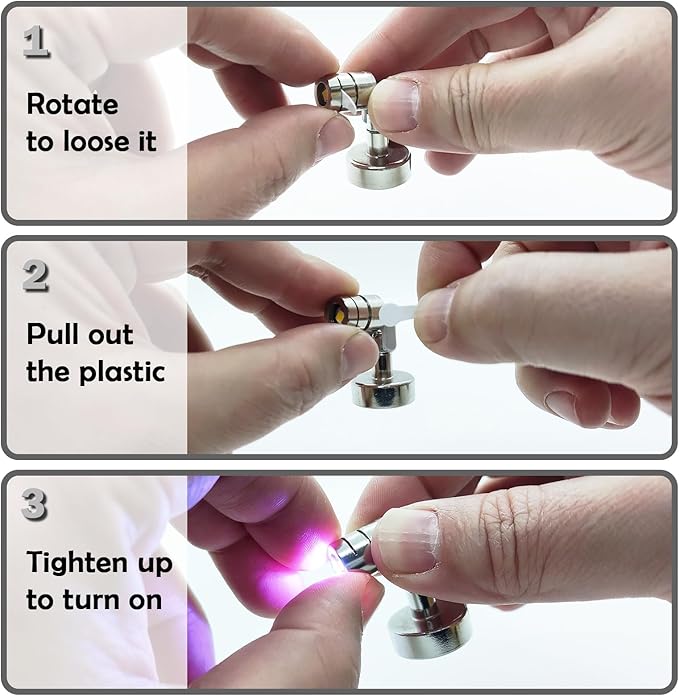 1

Rotate to loose it

2

Pull out the plastic

3

Tighten up to turn on