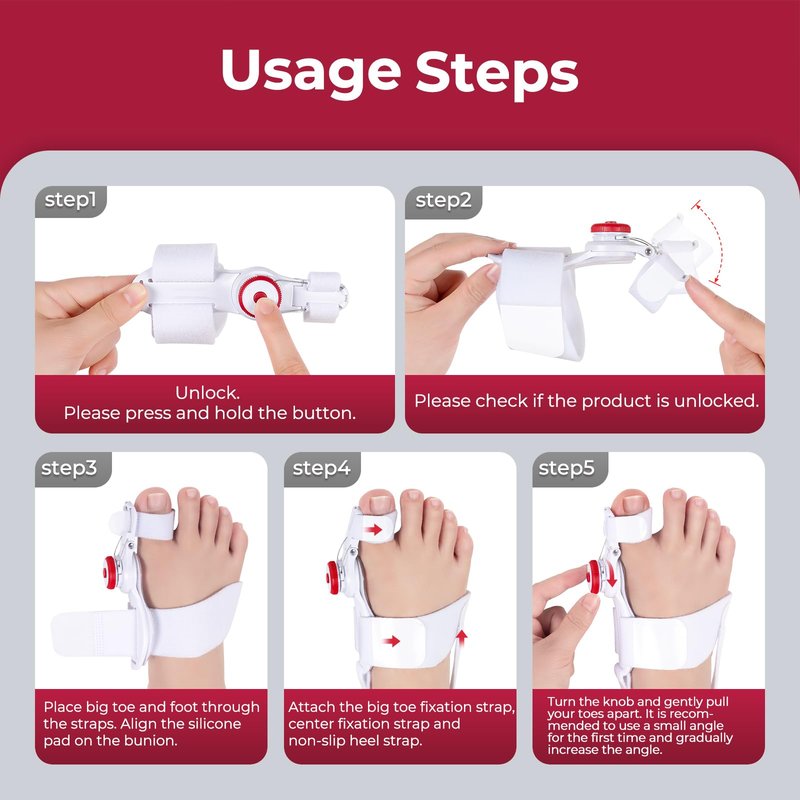 Usage Steps

step1

Unlock.
Please press and hold the button.

step2

Please check if the product is unlocked.

step3

Place big toe and foot through the straps. Align the silicone pad on the bunion.

step4

Attach the big toe fixation strap, center fixation strap and non-slip heel strap.

step5

Turn the knob and gently pull your toes apart. It is recommended to use a small angle for the first time and gradually increase the angle.