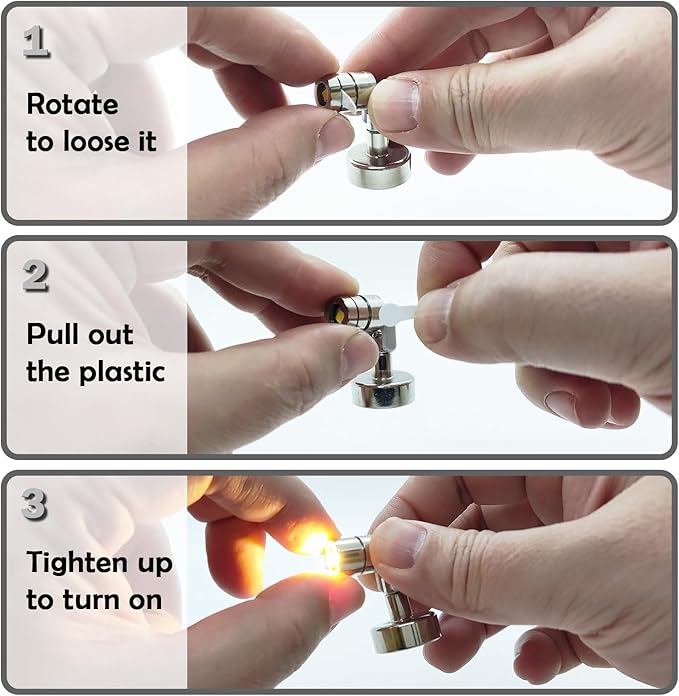 1

Rotate to loose it

2

Pull out the plastic

3

Tighten up to turn on