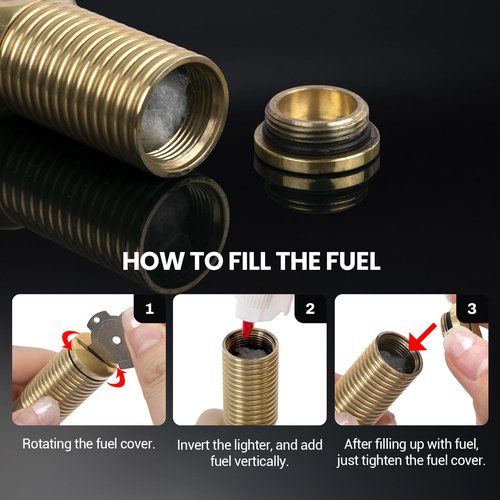 HOW TO FILL THE FUEL

1

Rotating the fuel cover.

2

Invert the lighter, and add fuel vertically.

3

After filling up with fuel, just tighten the fuel cover.