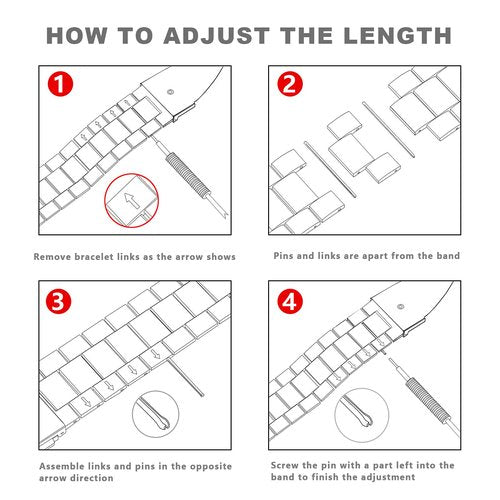 HOW TO ADJUST THE LENGTH

1

Remove bracelet links as the arrow shows

2

Pins and links are apart from the band

3

Assemble links and pins in the opposite arrow direction

4

Screw the pin with a part left into the band to finish the adjustment