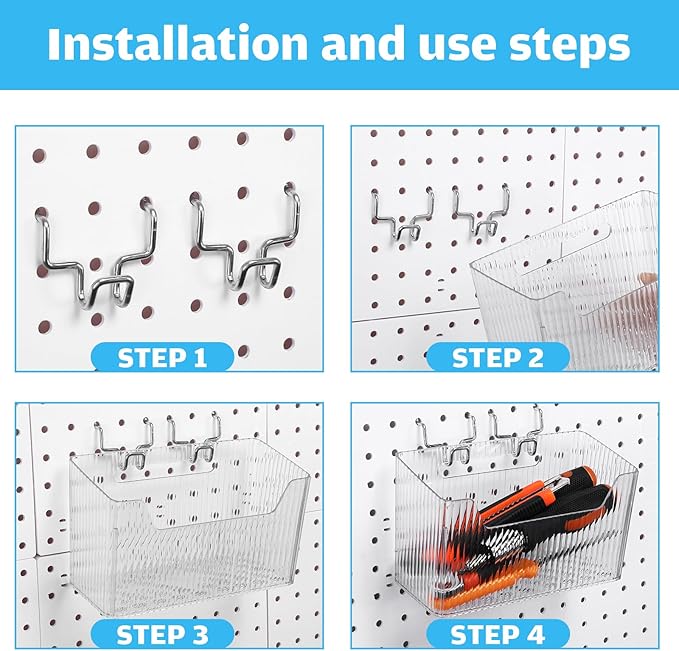 Installation and use steps

STEP 1

STEP 2

STEP 3

STEP 4