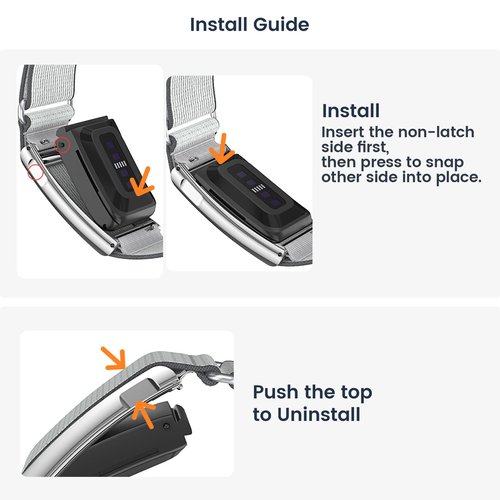 Install Guide

Install
Insert the non-latch side first,
then press to snap other side into place.

Push the top
to Uninstall