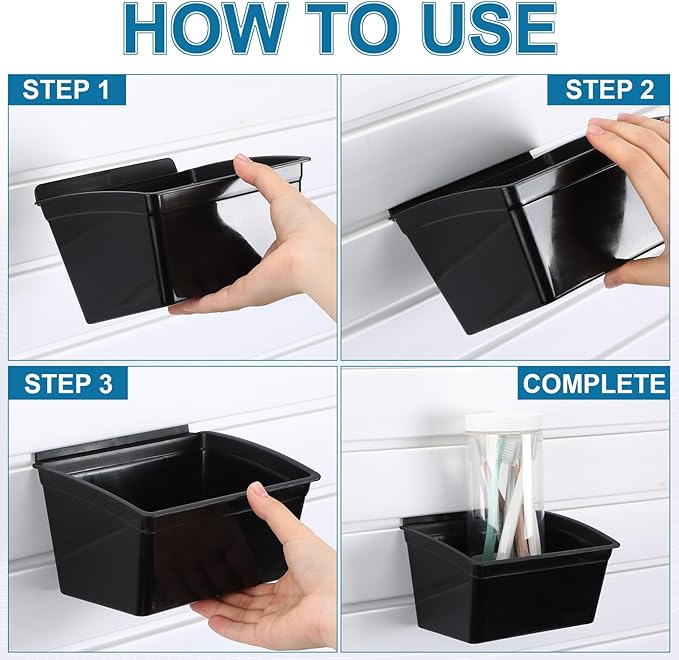 HOW TO USE

STEP 1

STEP 2

STEP 3

COMPLETE