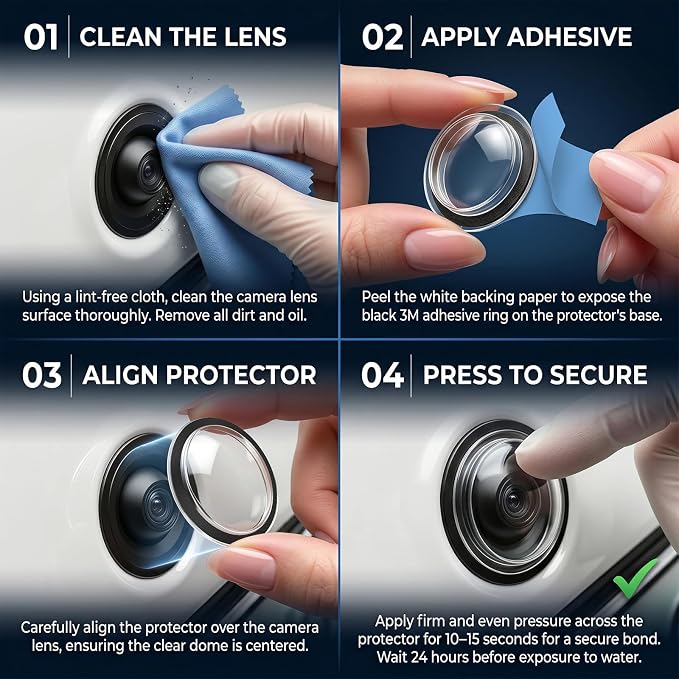 01 CLEAN THE LENS

Using a lint-free cloth, clean the camera lens surface thoroughly. Remove all dirt and oil.

02 APPLY ADHESIVE

Peel the white backing paper to expose the black 3M adhesive ring on the protector's base.

03 ALIGN PROTECTOR

Carefully align the protector over the camera lens, ensuring the clear dome is centered.

04 PRESS TO SECURE

Apply firm and even pressure across the protector for 10–15 seconds for a secure bond. Wait 24 hours before exposure to water.