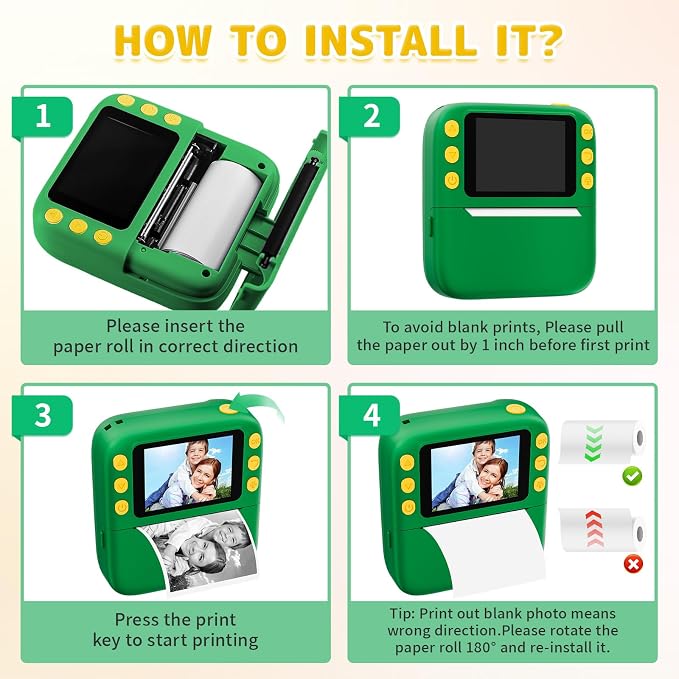 HOW TO INSTALL IT?

1

Please insert the paper roll in correct direction

2

To avoid blank prints, Please pull the paper out by 1 inch before first print

3

Press the print key to start printing

4

Tip: Print out blank photo means wrong direction.Please rotate the paper roll 180° and re-install it.