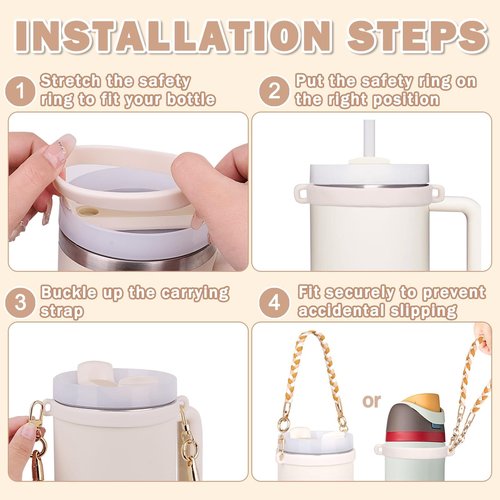 INSTALLATION STEPS

1 Stretch the safety ring to fit your bottle

2 Put the safety ring on the right position

3 Buckle up the carrying strap

4 Fit securely to prevent accidental slipping

or