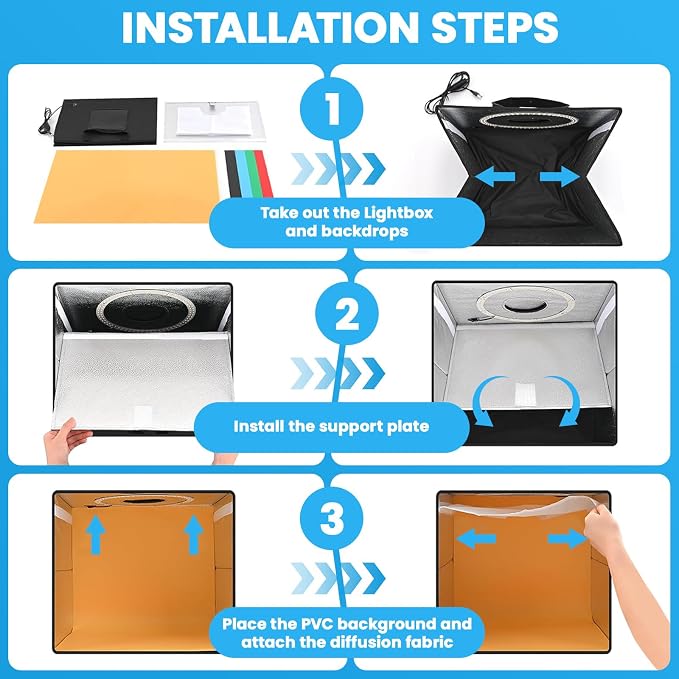 INSTALLATION STEPS

1

Take out the Lightbox and backdrops

2

Install the support plate

3

Place the PVC background and attach the diffusion fabric