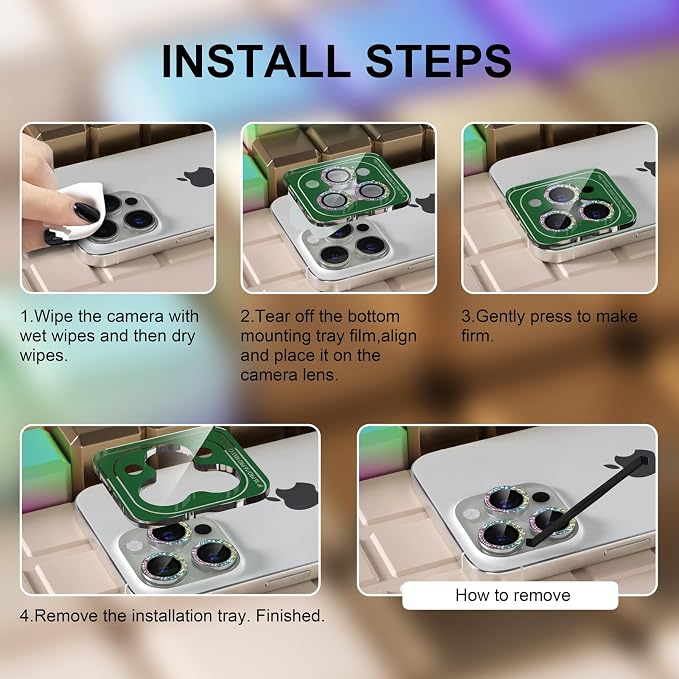 INSTALL STEPS

1.Wipe the camera with wet wipes and then dry wipes.

2.Tear off the bottom mounting tray film,align and place it on the camera lens.

3.Gently press to make firm.

4.Remove the installation tray. Finished.

How to remove