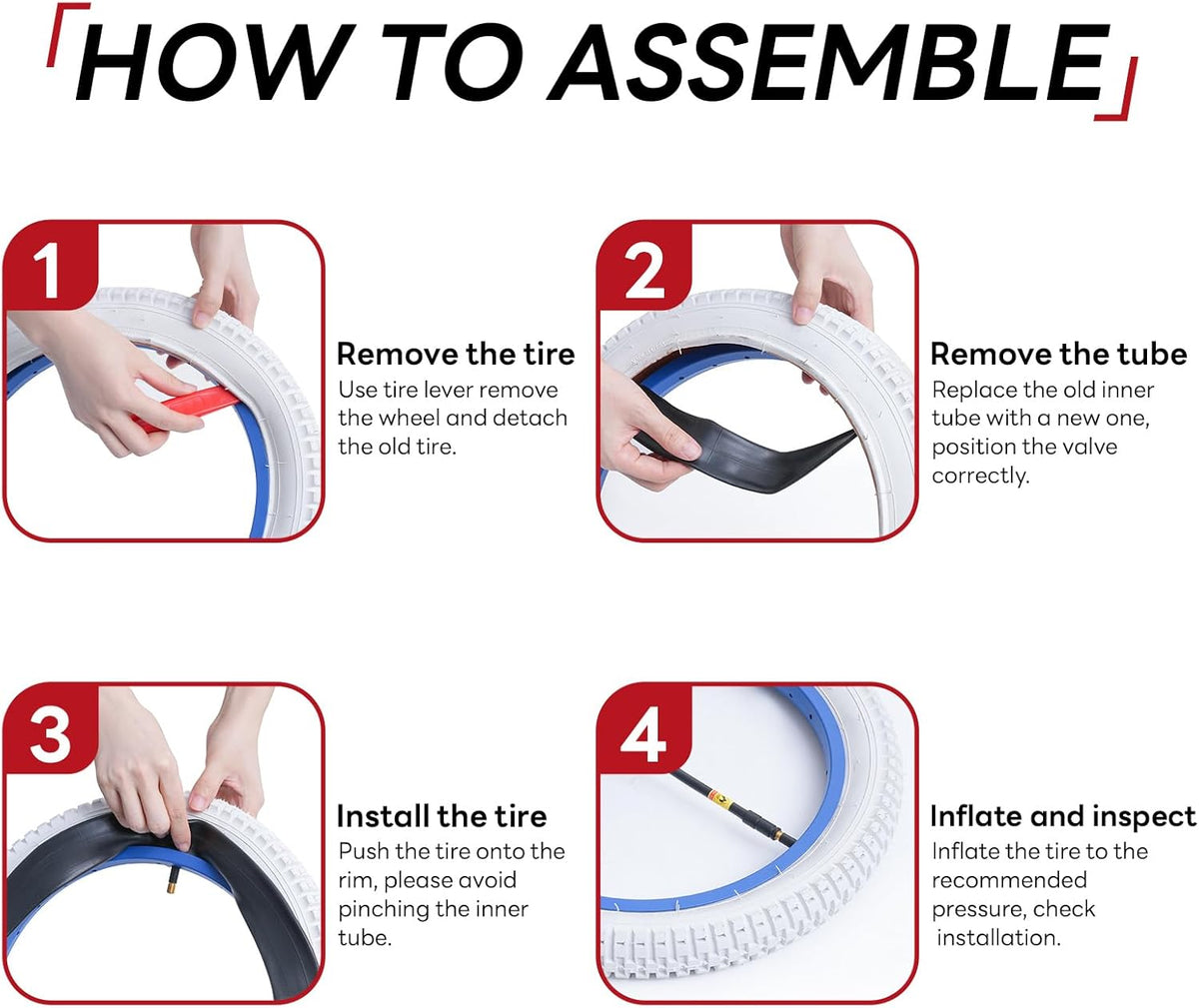 HOW TO ASSEMBLE

1

Remove the tire
Use tire lever remove the wheel and detach the old tire.

2

Remove the tube
Replace the old inner tube with a new one, position the valve correctly.

3

Install the tire
Push the tire onto the rim, please avoid pinching the inner tube.

4

Inflate and inspect
Inflate the tire to the recommended pressure, check installation.