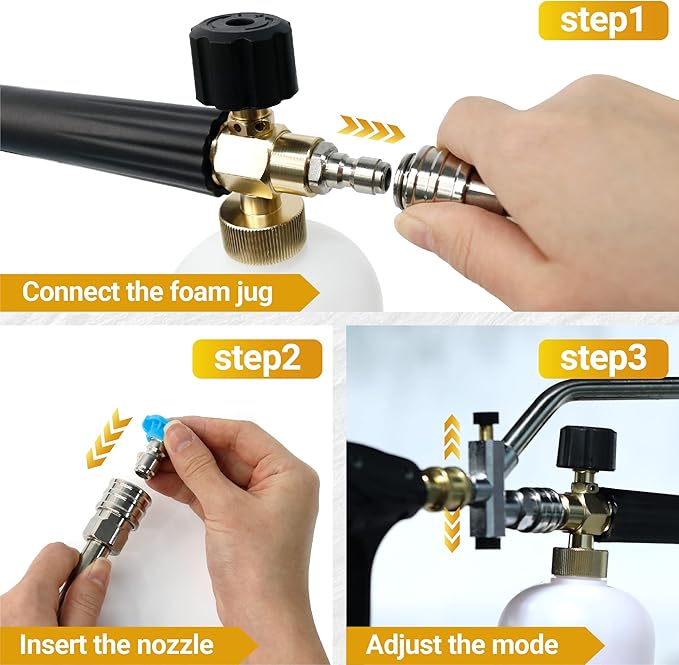 step1

Connect the foam jug

step2

Insert the nozzle

step3

Adjust the mode