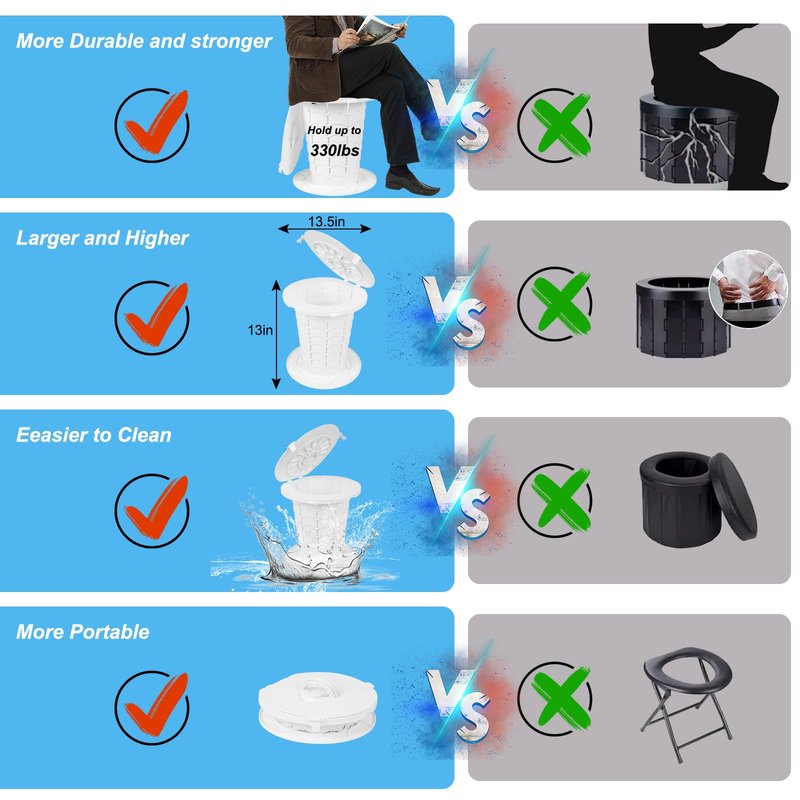 More Durable and stronger

Hold up to 330lbs

VS

Larger and Higher

13.5in

13in

VS

Eeasier to Clean

VS

More Portable

VS