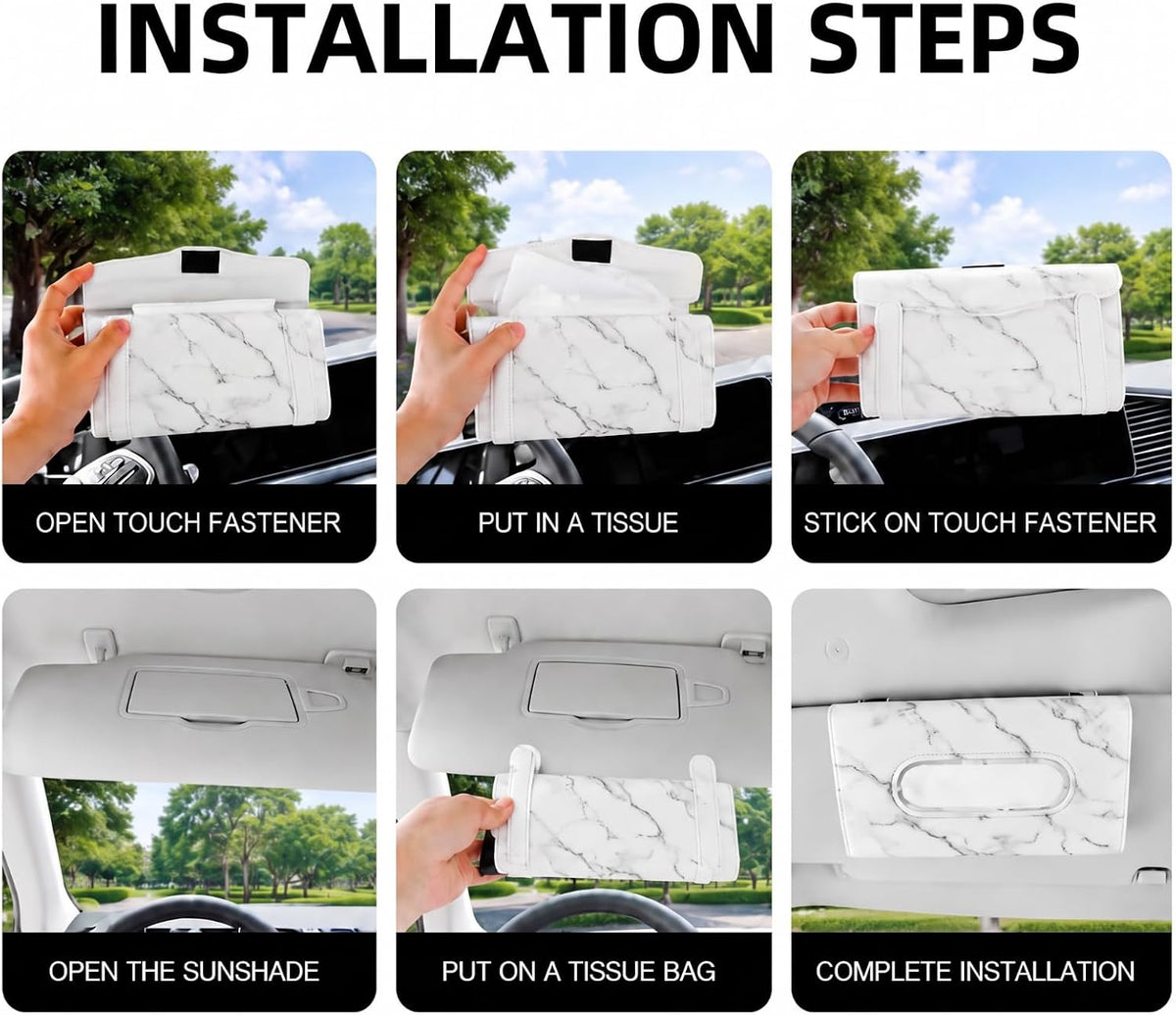 INSTALLATION STEPS

OPEN TOUCH FASTENER

PUT IN A TISSUE

STICK ON TOUCH FASTENER

OPEN THE SUNSHADE

PUT ON A TISSUE BAG

COMPLETE INSTALLATION