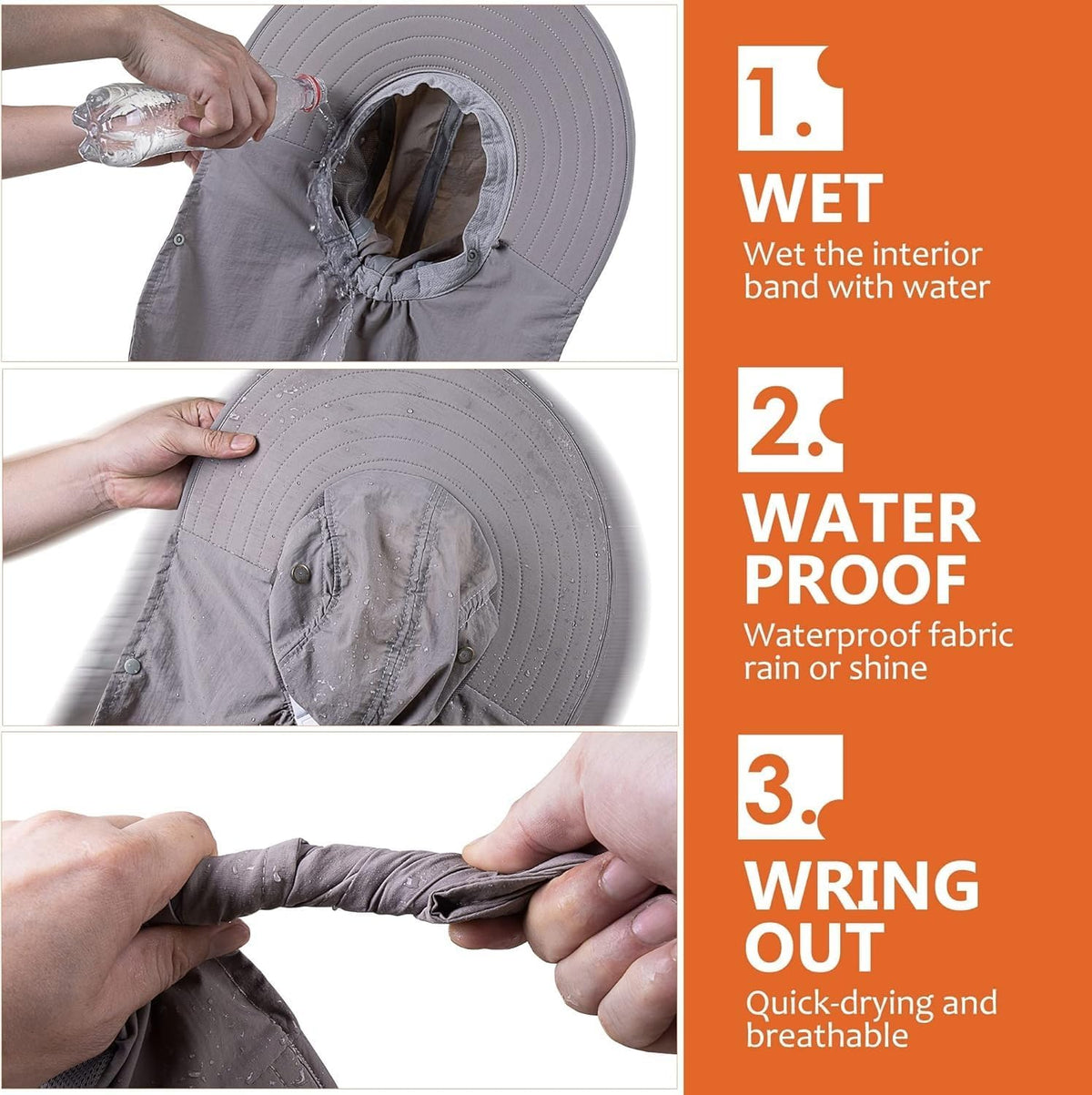 1.

WET

Wet the interior band with water

2.

WATER PROOF

Waterproof fabric rain or shine

3.

WRING OUT

Quick-drying and breathable