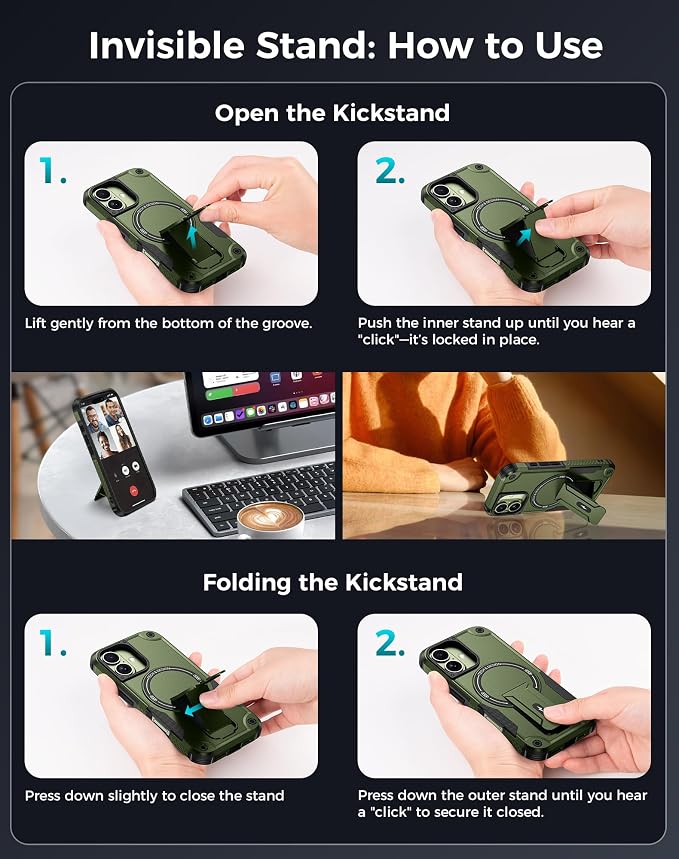 Invisible Stand: How to Use

Open the Kickstand

1.

Lift gently from the bottom of the groove.

2.

Push the inner stand up until you hear a "click"—it's locked in place.

Folding the Kickstand

1.

Press down slightly to close the stand

2.

Press down the outer stand until you hear a "click" to secure it closed.