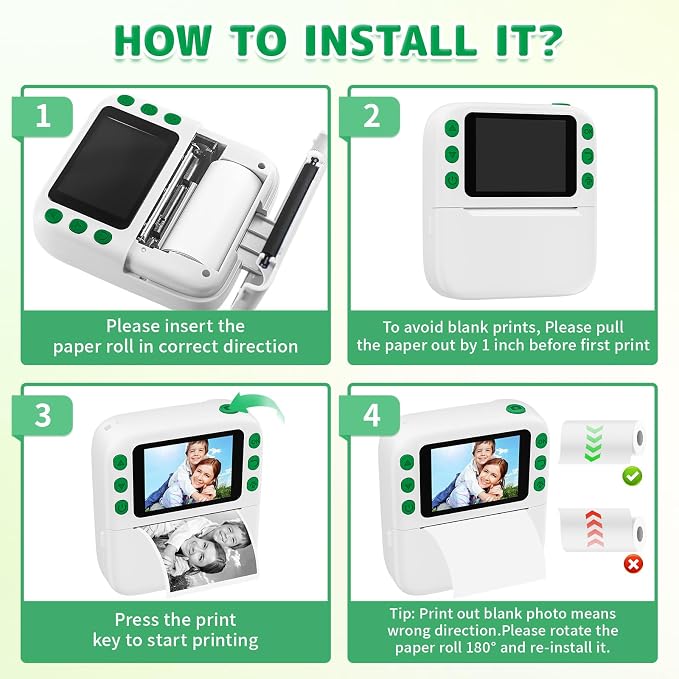 HOW TO INSTALL IT?

1

Please insert the paper roll in correct direction

2

To avoid blank prints, Please pull the paper out by 1 inch before first print

3

Press the print key to start printing

4

Tip: Print out blank photo means wrong direction.Please rotate the paper roll 180° and re-install it.