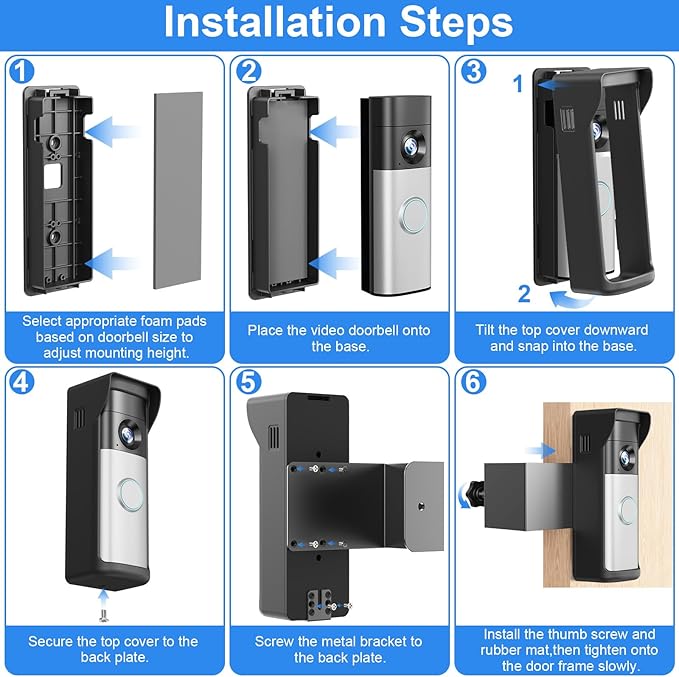 Installation Steps

1

Select appropriate foam pads based on doorbell size to adjust mounting height.

2

Place the video doorbell onto the base.

3

1

2

Tilt the top cover downward and snap into the base.

4

Secure the top cover to the back plate.

5

Screw the metal bracket to the back plate.

6

Install the thumb screw and rubber mat,then tighten onto the door frame slowly.