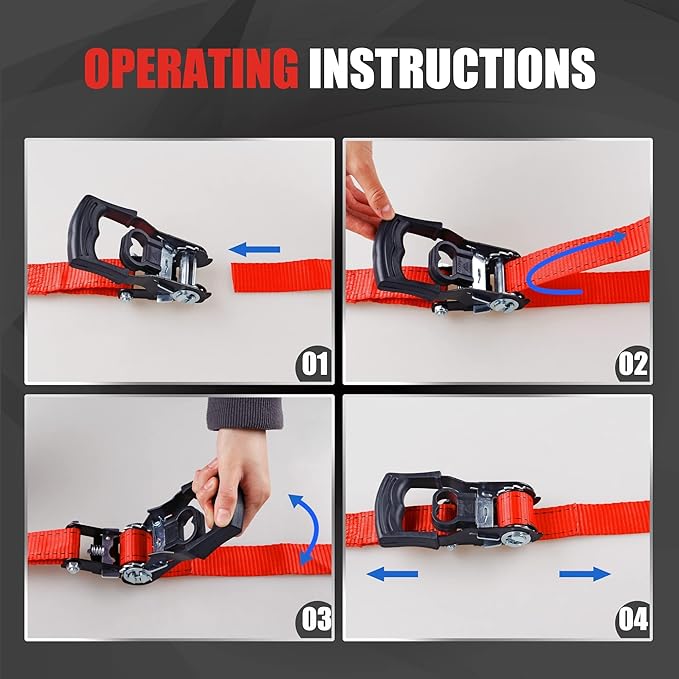 OPERATING INSTRUCTIONS

01

02

03

04