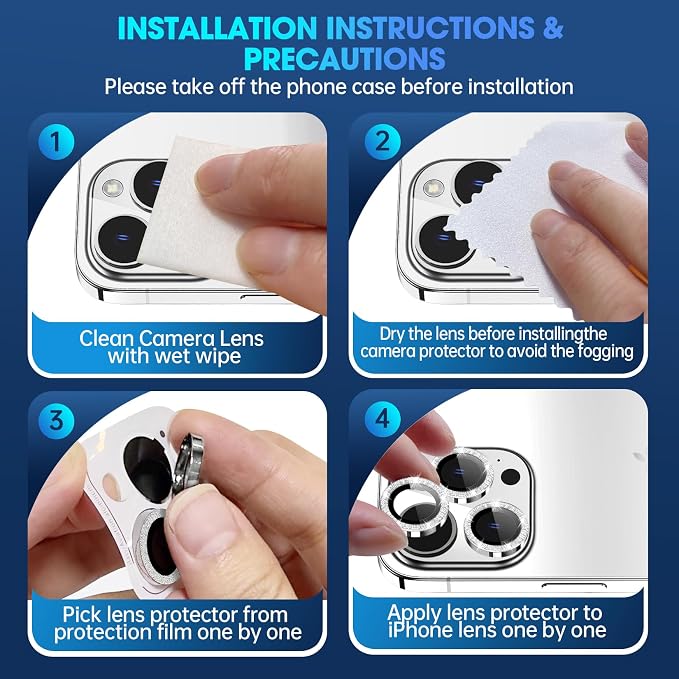 INSTALLATION INSTRUCTIONS & PRECAUTIONS

Please take off the phone case before installation

1

Clean Camera Lens with wet wipe

2

Dry the lens before installingthe camera protector to avoid the fogging

3

Pick lens protector from protection film one by one

4

Apply lens protector to iPhone lens one by one